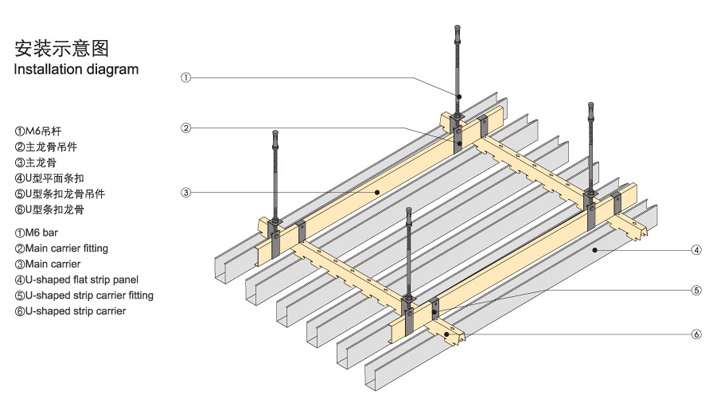 安装示意图
Installation diagram

①M6吊杆
②主龙骨吊件
③主龙骨
④U型平面条扣
⑤U型条扣龙骨吊件
⑥U型条扣龙骨

①M6 bar
②Main carrier fitting
③Main carrier
④U-shaped flat strip panel
⑤U-shaped strip carrier fitting
⑥U-shaped strip carrier

①
②
③
④
⑤
⑥